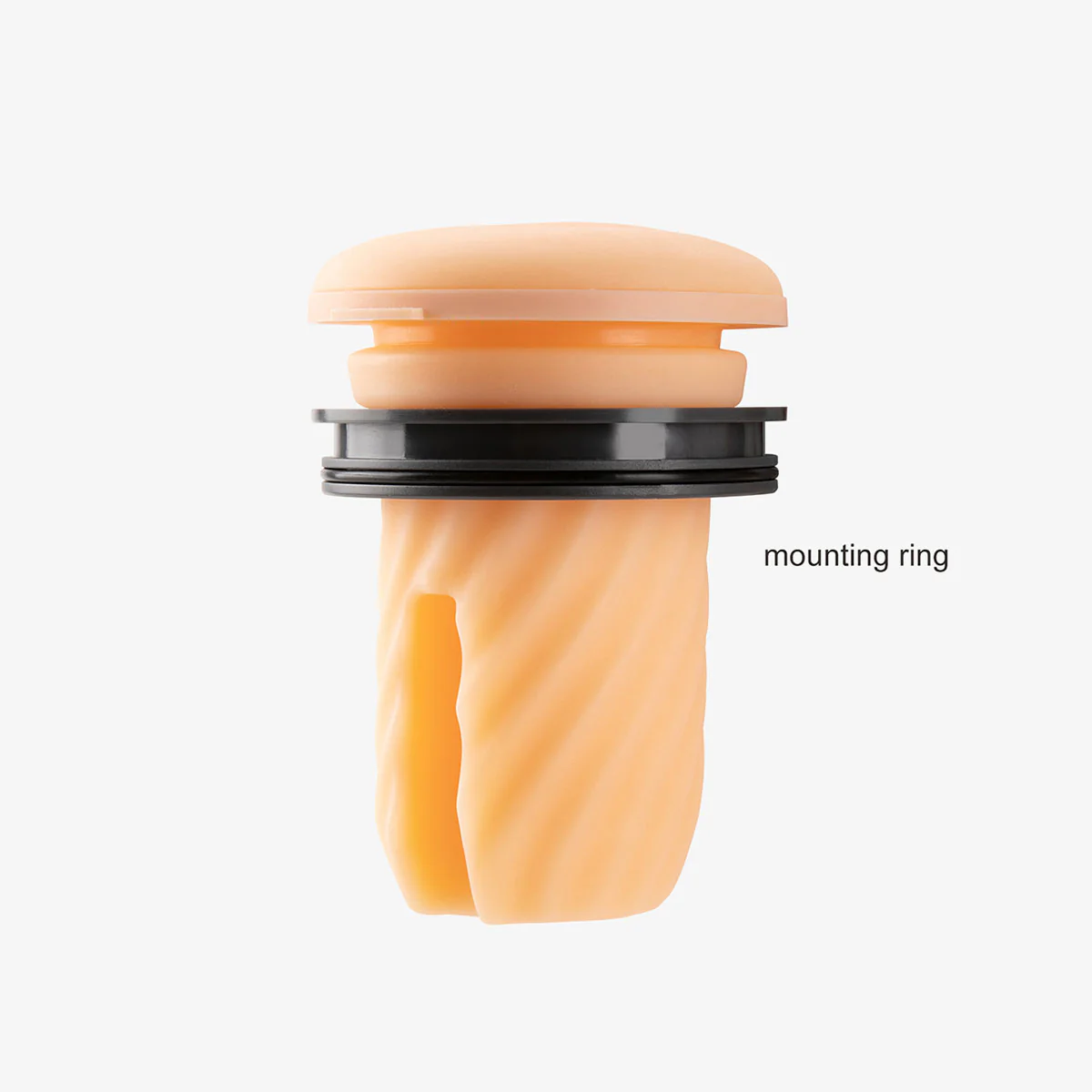 mounting ring