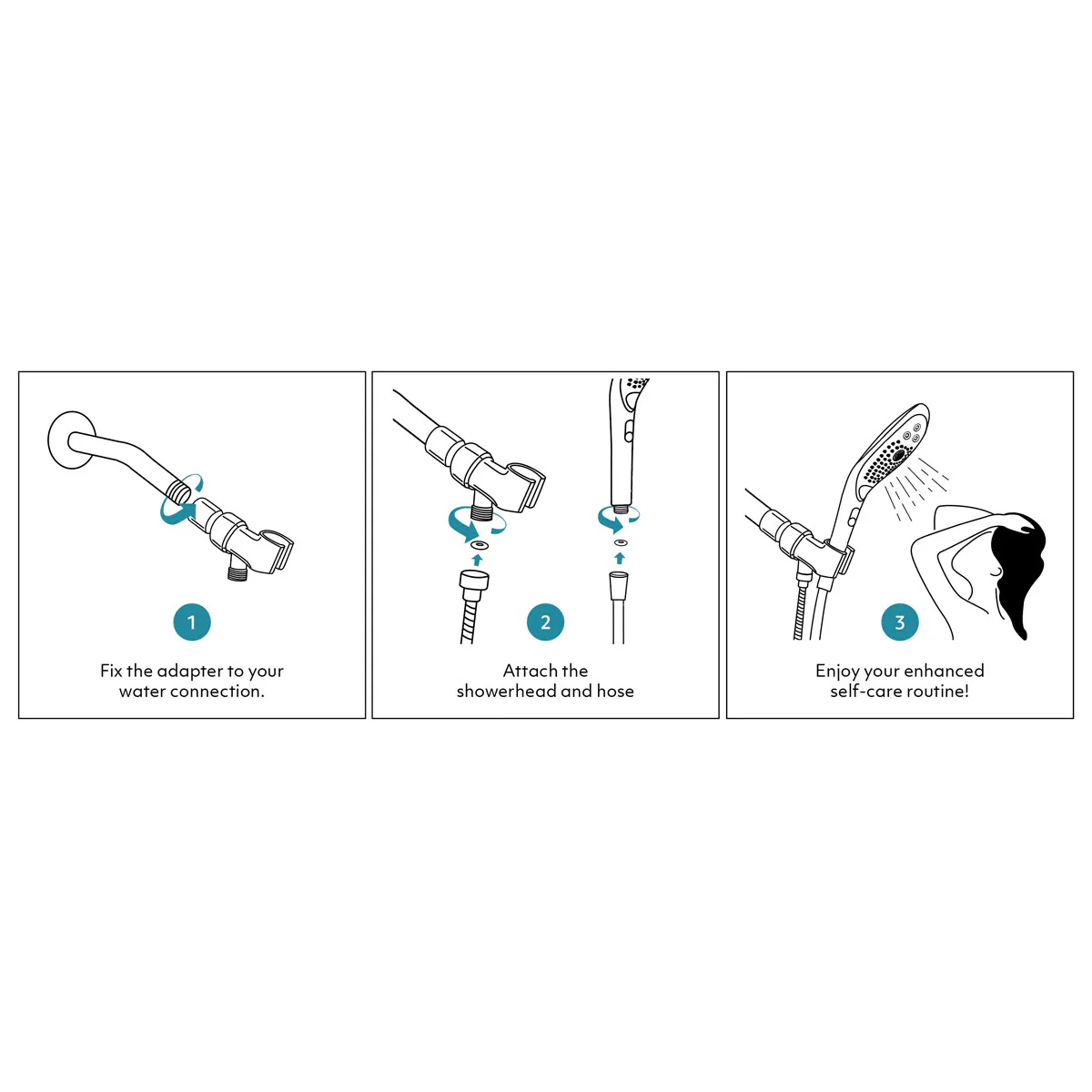 1

Fix the adapter to your water connection.

2

Attach the showerhead and hose

3

Enjoy your enhanced self-care routine!