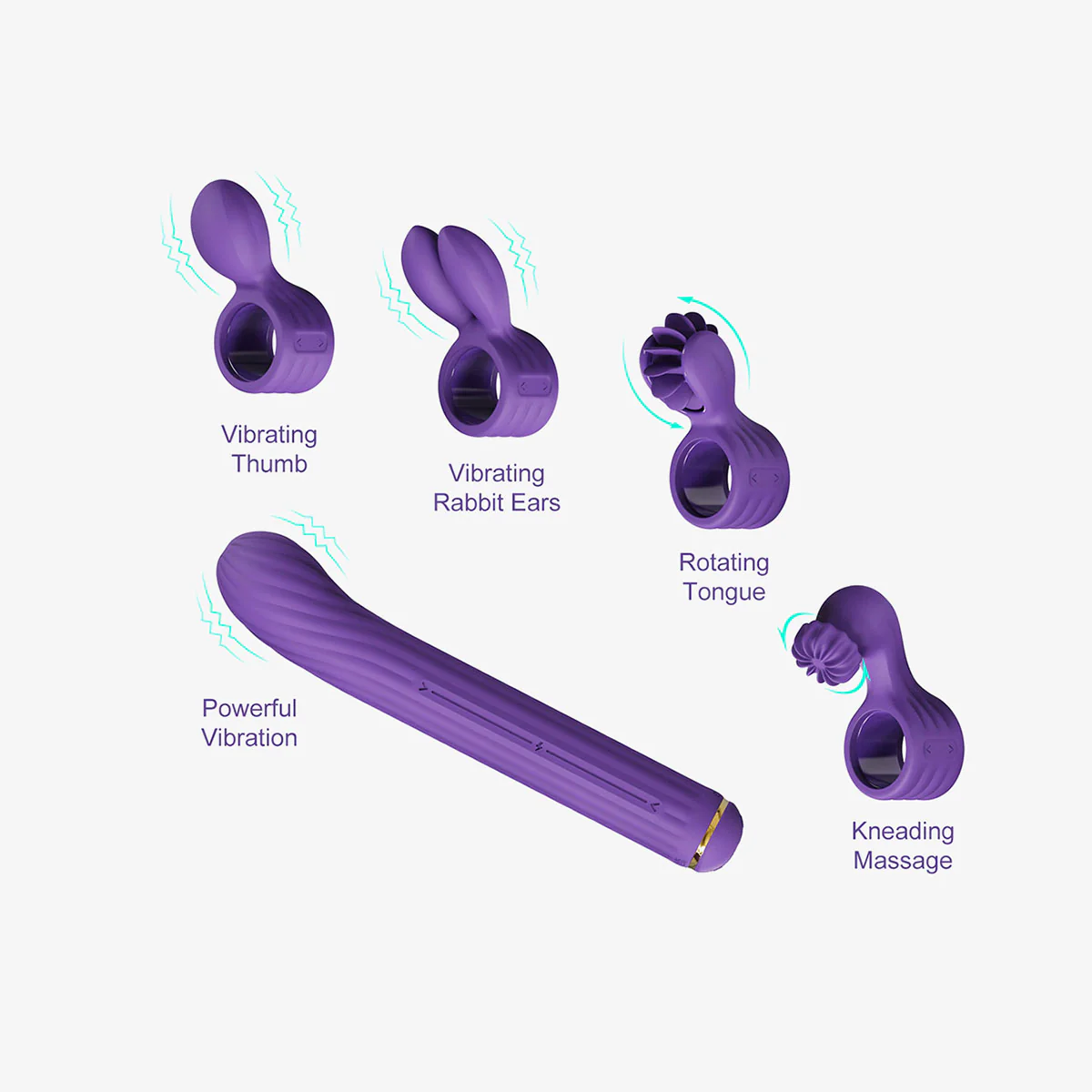 Vibrating Thumb

Vibrating Rabbit Ears

Rotating Tongue

Powerful Vibration

Kneading Massage